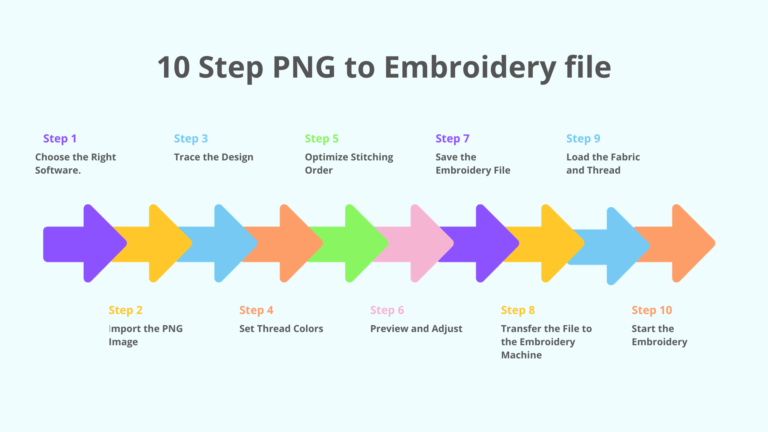 10 Step PNG to Embroidery file

Step 1
Choose the Right Software.

Step 3
Trace the Design

Step 5
Optimize Stitching Order

Step 7
Save the Embroidery File

Step 9
Load the Fabric and Thread

Step 2
Import the PNG Image

Step 4
Set Thread Colors

Step 6
Preview and Adjust

Step 8
Transfer the File to the Embroidery Machine

Step 10
Start the Embroidery